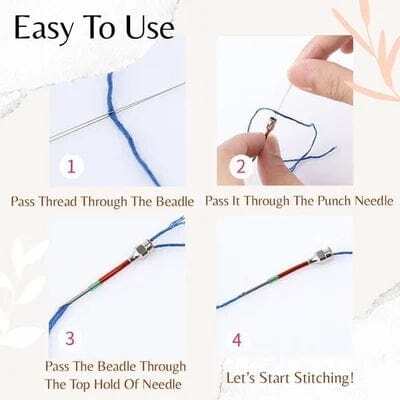 Easy To Use

1

Pass Thread Through The Beadle

2

Pass It Through The Punch Needle

3

Pass The Beadle Through The Top Hold Of Needle

4

Let's Start Stitching!